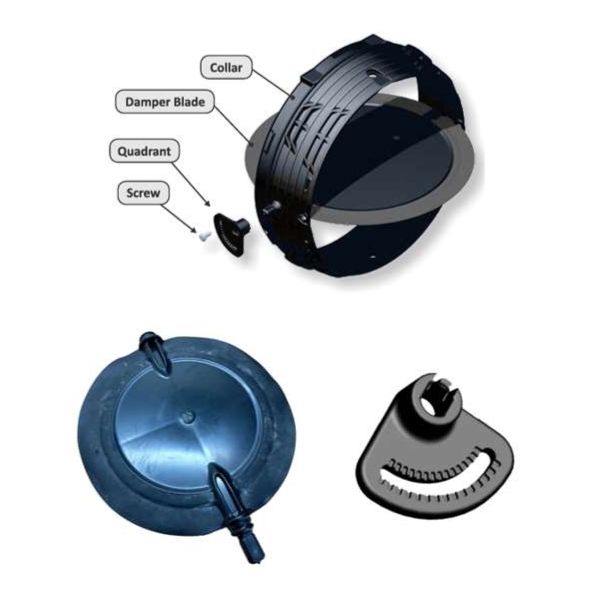 Collar

Damper Blade

Quadrant

Screw